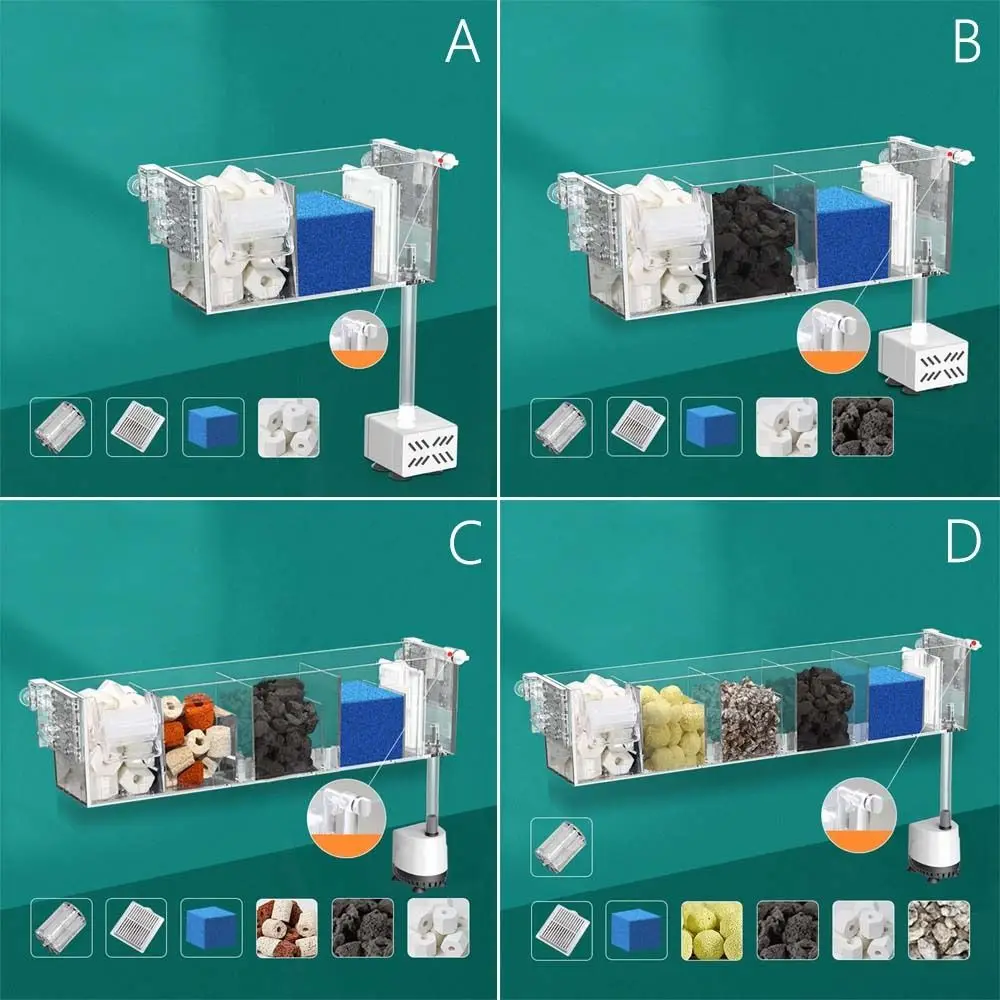 A

B

C

D