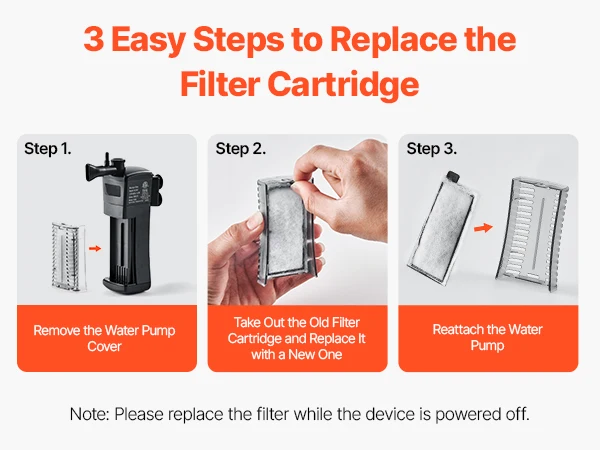 3 Easy Steps to Replace the Filter Cartridge

Step 1.

Remove the Water Pump Cover

Step 2.

Take Out the Old Filter Cartridge and Replace It with a New One

Step 3.

Reattach the Water Pump

Note: Please replace the filter while the device is powered off.