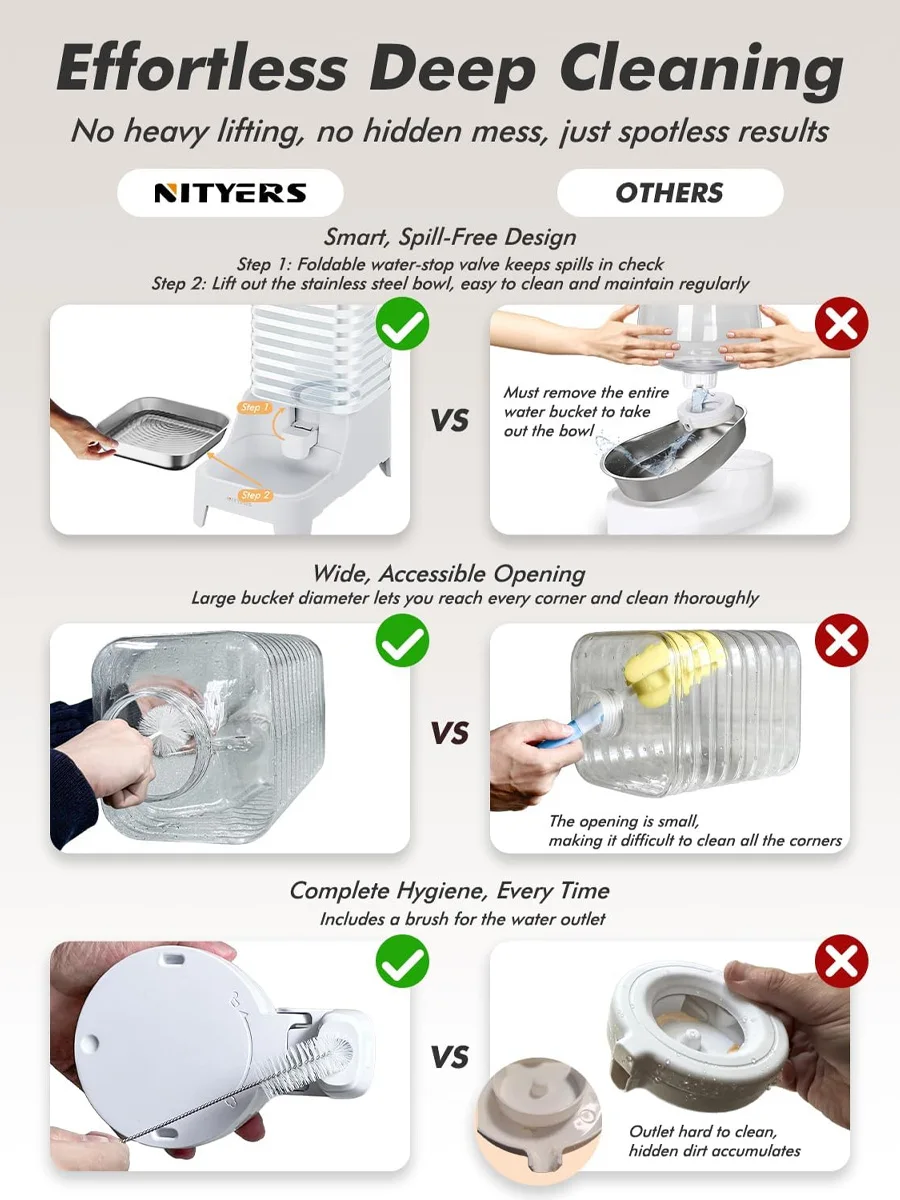 Effortless Deep Cleaning

No heavy lifting, no hidden mess, just spotless results

NITYERS

OTHERS

Smart, Spill-Free Design

Step 1: Foldable water-stop valve keeps spills in check
Step 2: Lift out the stainless steel bowl, easy to clean and maintain regularly

Step 1

Step 2

VS

Must remove the entire water bucket to take out the bowl

Wide, Accessible Opening

Large bucket diameter lets you reach every corner and clean thoroughly

VS

The opening is small, making it difficult to clean all the corners

Complete Hygiene, Every Time

Includes a brush for the water outlet

VS

Outlet hard to clean, hidden dirt accumulates