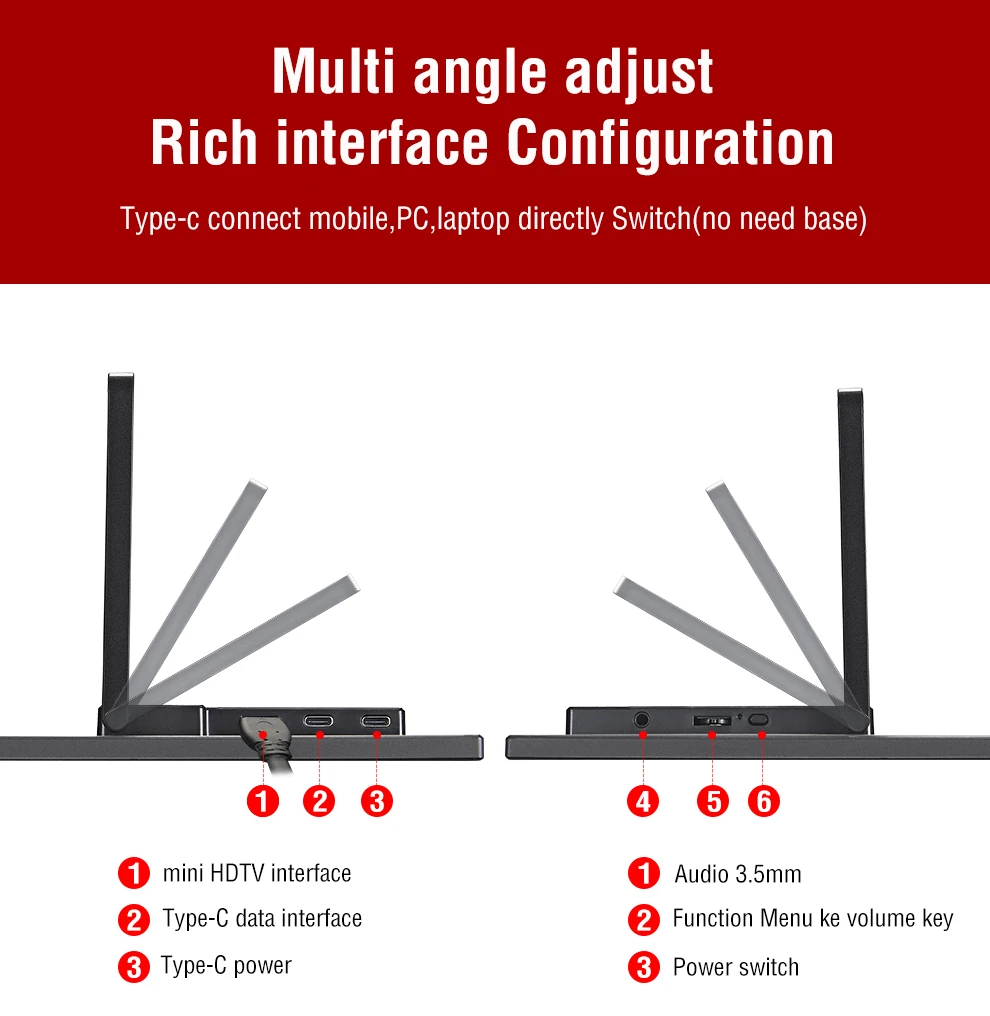 Multi angle adjust
Rich interface Configuration

Type-c connect mobile,PC,laptop directly Switch(no need base)

1 2 3

4 5 6

1 mini HDTV interface
2 Type-C data interface
3 Type-C power

1 Audio 3.5mm
2 Function Menu ke volume key
3 Power switch