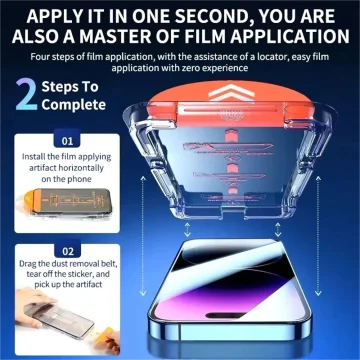 APPLY IT IN ONE SECOND, YOU ARE ALSO A MASTER OF FILM APPLICATION

Four steps of film application, with the assistance of a locator, easy film application with zero experience

2 Steps To Complete

01

Install the film applying artifact horizontally on the phone

02

Drag the dust removal belt, tear off the sticker, and pick up the artifact