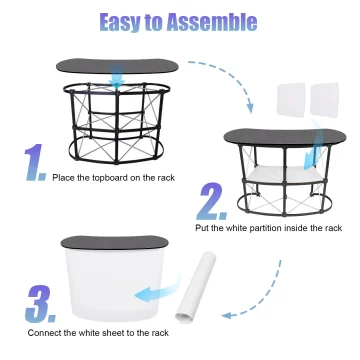 Easy to Assemble

1. Place the topboard on the rack

2. Put the white partition inside the rack

3. Connect the white sheet to the rack