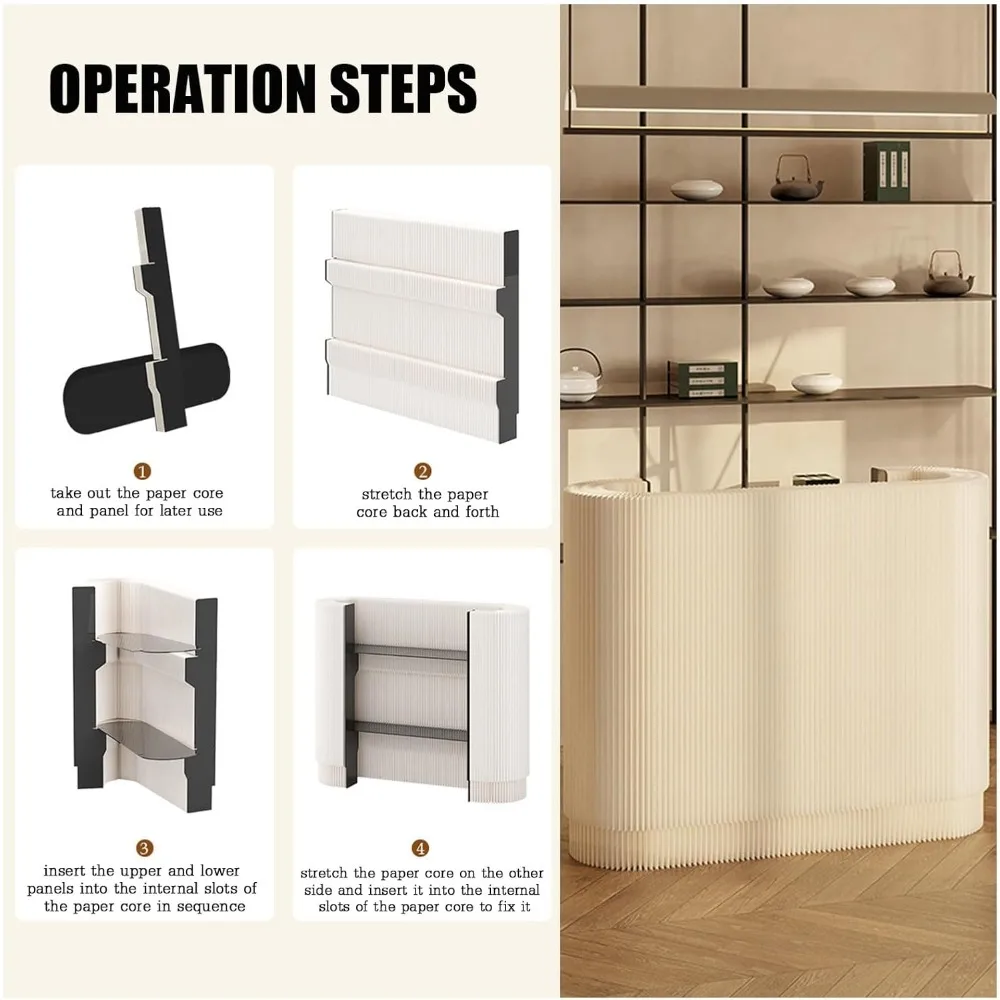 OPERATION STEPS

1
take out the paper core and panel for later use

2
stretch the paper core back and forth

3
insert the upper and lower panels into the internal slots of the paper core in sequence

4
stretch the paper core on the other side and insert it into the internal slots of the paper core to fix it