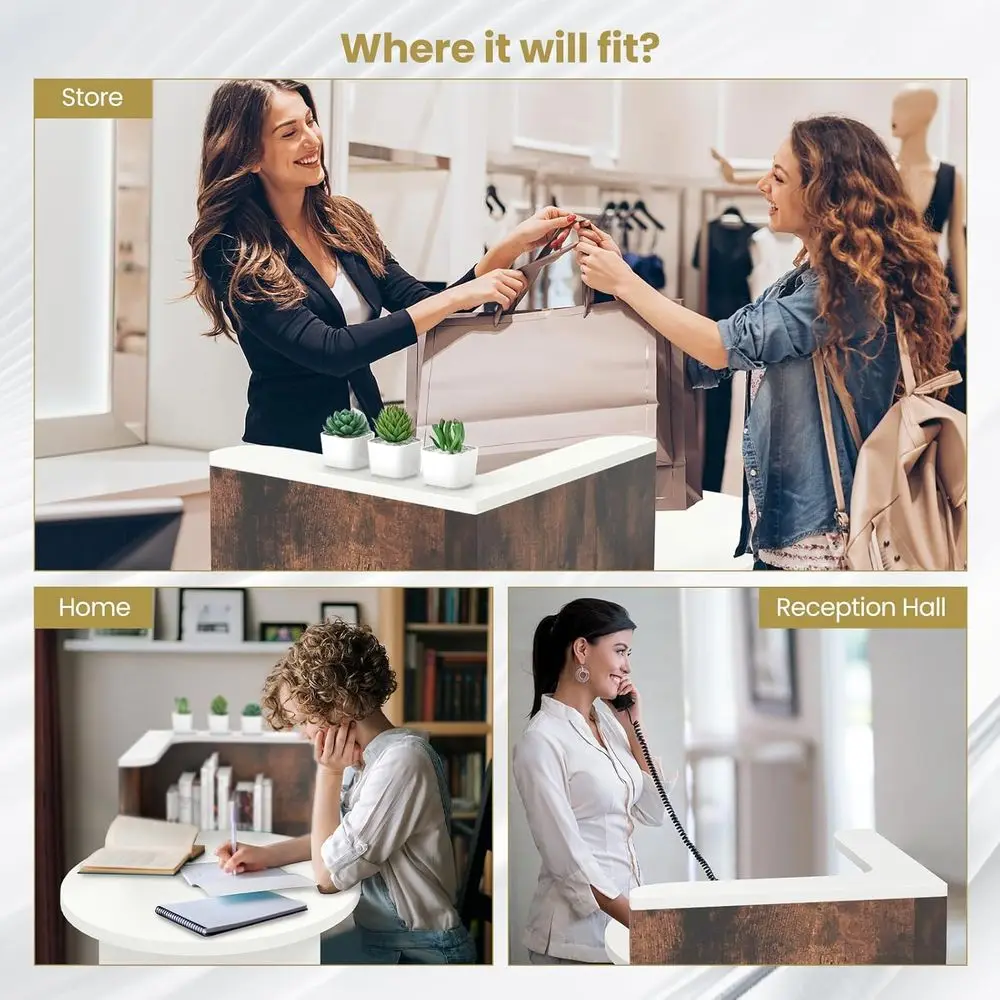 Where it will fit?

Store

Home

Reception Hall