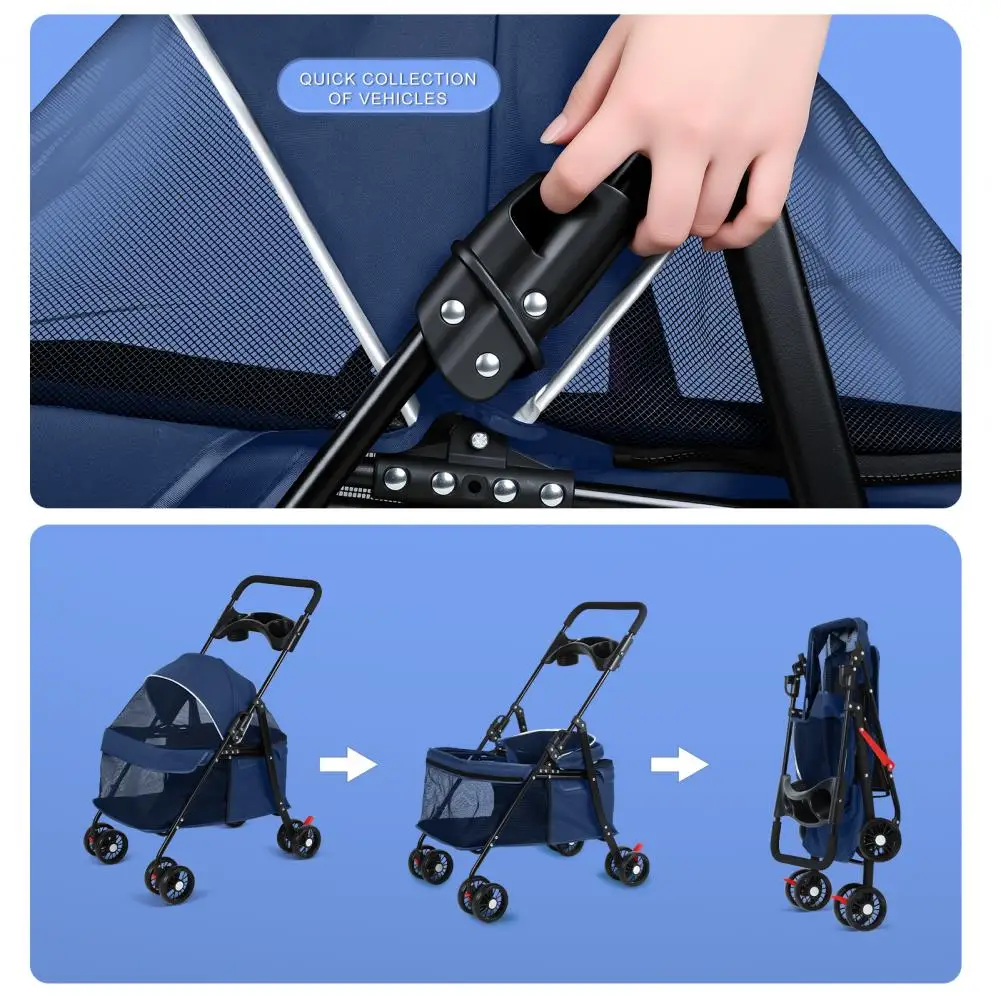 QUICK COLLECTION OF VEHICLES