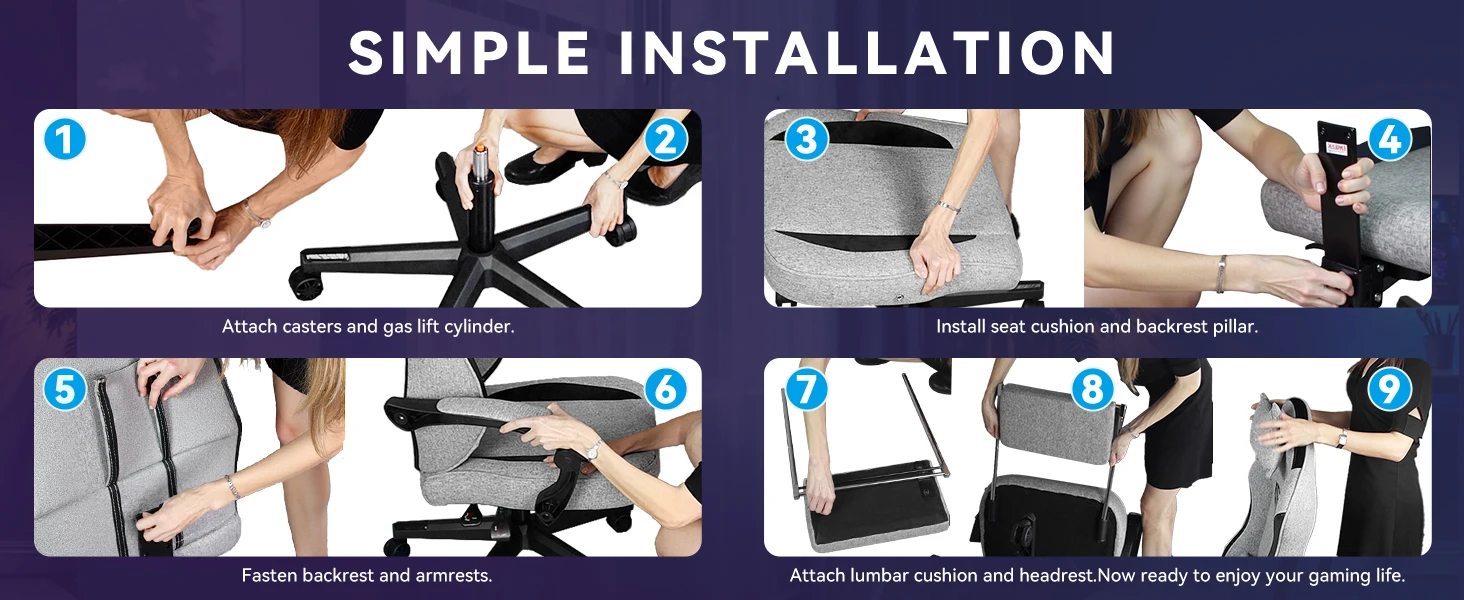 SIMPLE INSTALLATION

1

2

Attach casters and gas lift cylinder.

3

4

Install seat cushion and backrest pillar.

5

6

Fasten backrest and armrests.

7

8

9

Attach lumbar cushion and headrest.Now ready to enjoy your gaming life.