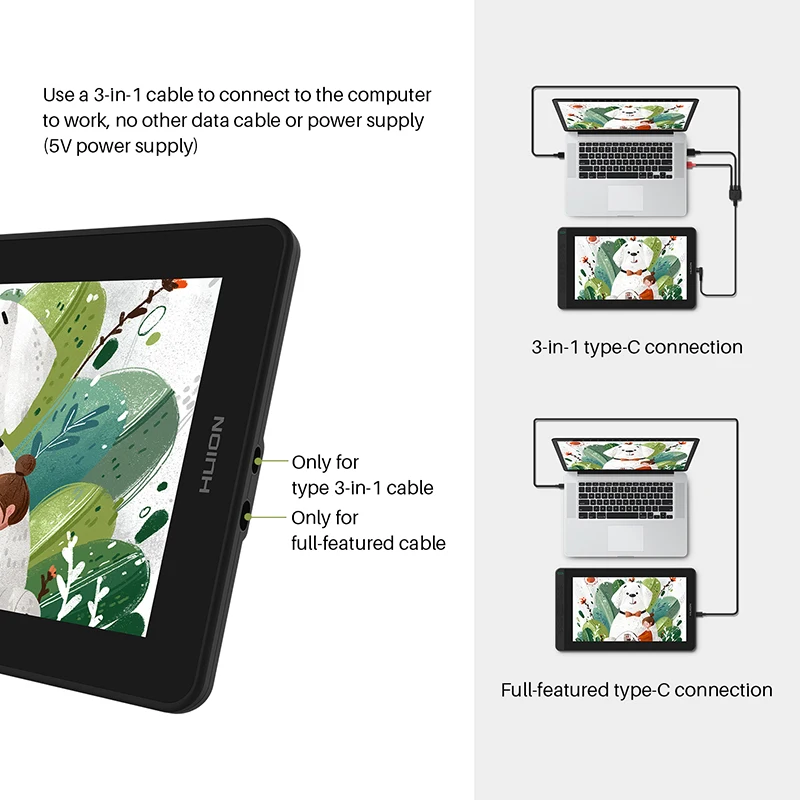 Use a 3-in-1 cable to connect to the computer to work, no other data cable or power supply (5V power supply)

HUION

Only for type 3-in-1 cable

Only for full-featured cable

3-in-1 type-C connection

Full-featured type-C connection