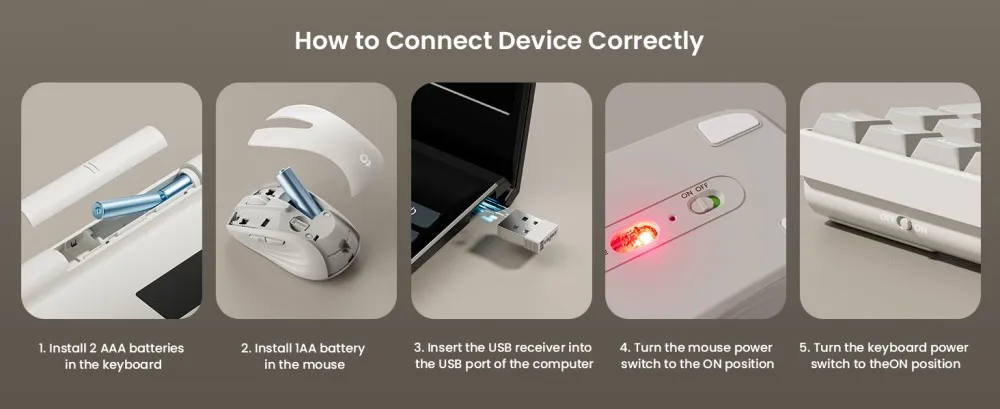 How to Connect Device Correctly

ON OFF

OFF ON

1. Install 2 AAA batteries in the keyboard

2. Install 1AA battery in the mouse

3. Insert the USB receiver into the USB port of the computer

4. Turn the mouse power switch to the ON position

5. Turn the keyboard power switch to theON position