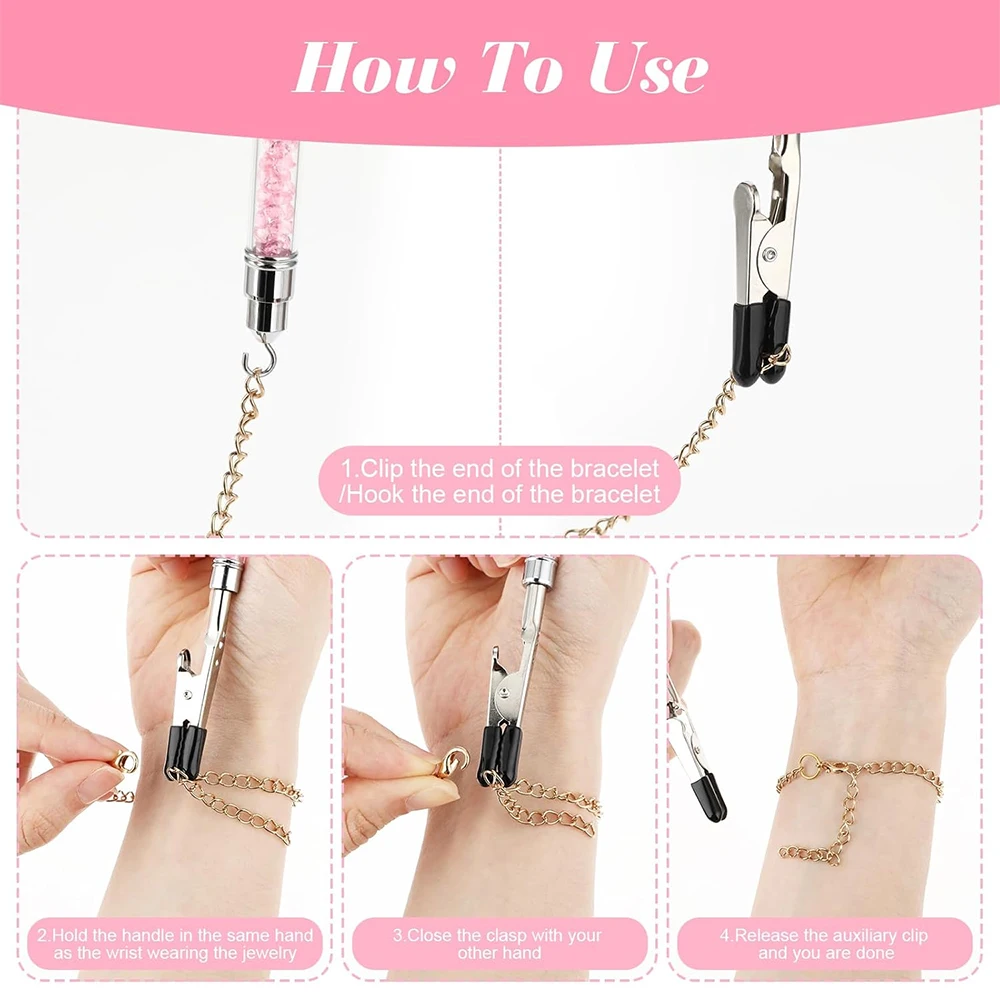 How To Use

1.Clip the end of the bracelet /Hook the end of the bracelet

2.Hold the handle in the same hand as the wrist wearing the jewelry

3.Close the clasp with your other hand

4.Release the auxiliary clip and you are done