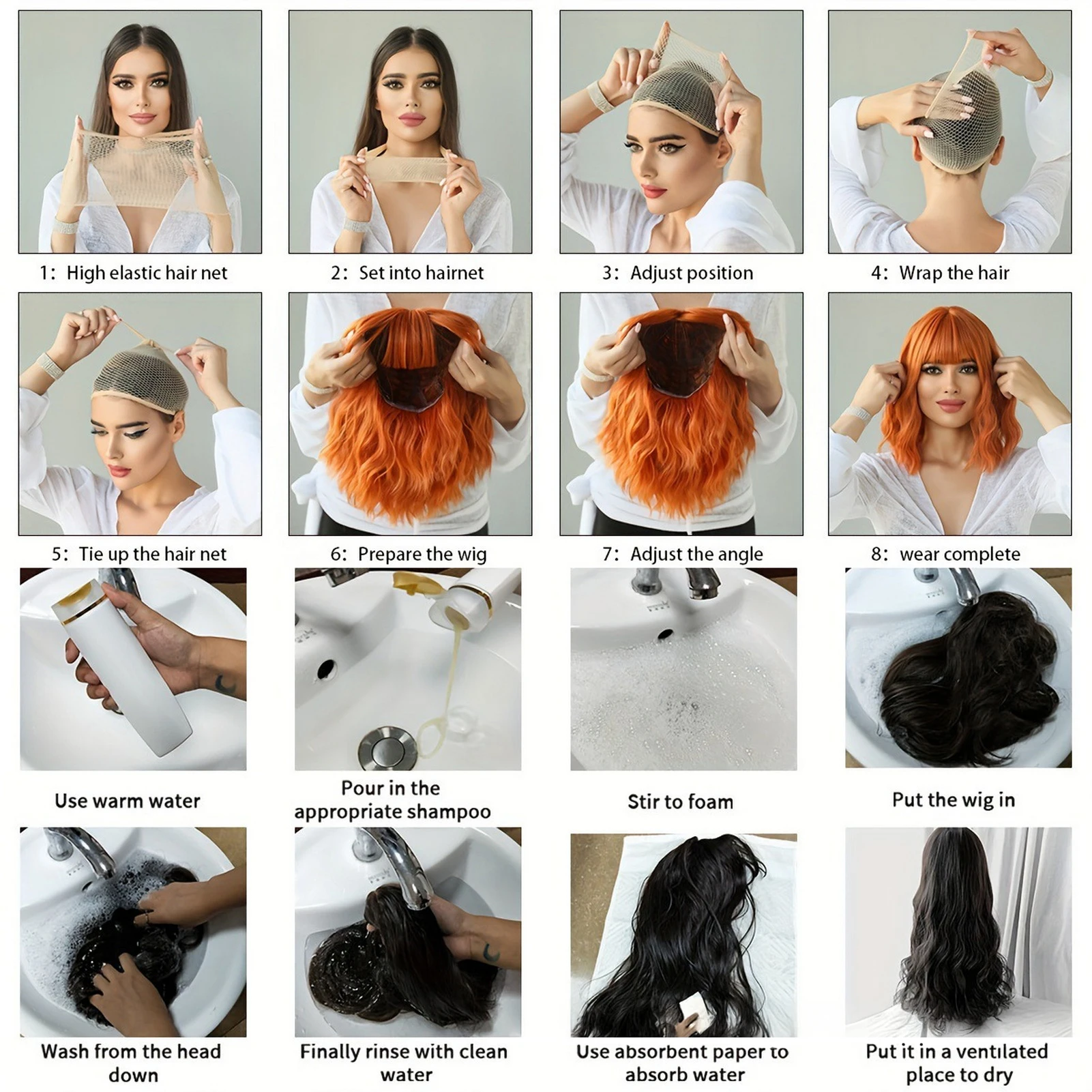 1: High elastic hair net

2: Set into hairnet

3: Adjust position

4: Wrap the hair

5: Tie up the hair net

6: Prepare the wig

7: Adjust the angle

8: wear complete

Use warm water

Pour in the appropriate shampoo

Stir to foam

Put the wig in

Wash from the head down

Finally rinse with clean water

Use absorbent paper to absorb water

Put it in a ventilated place to dry