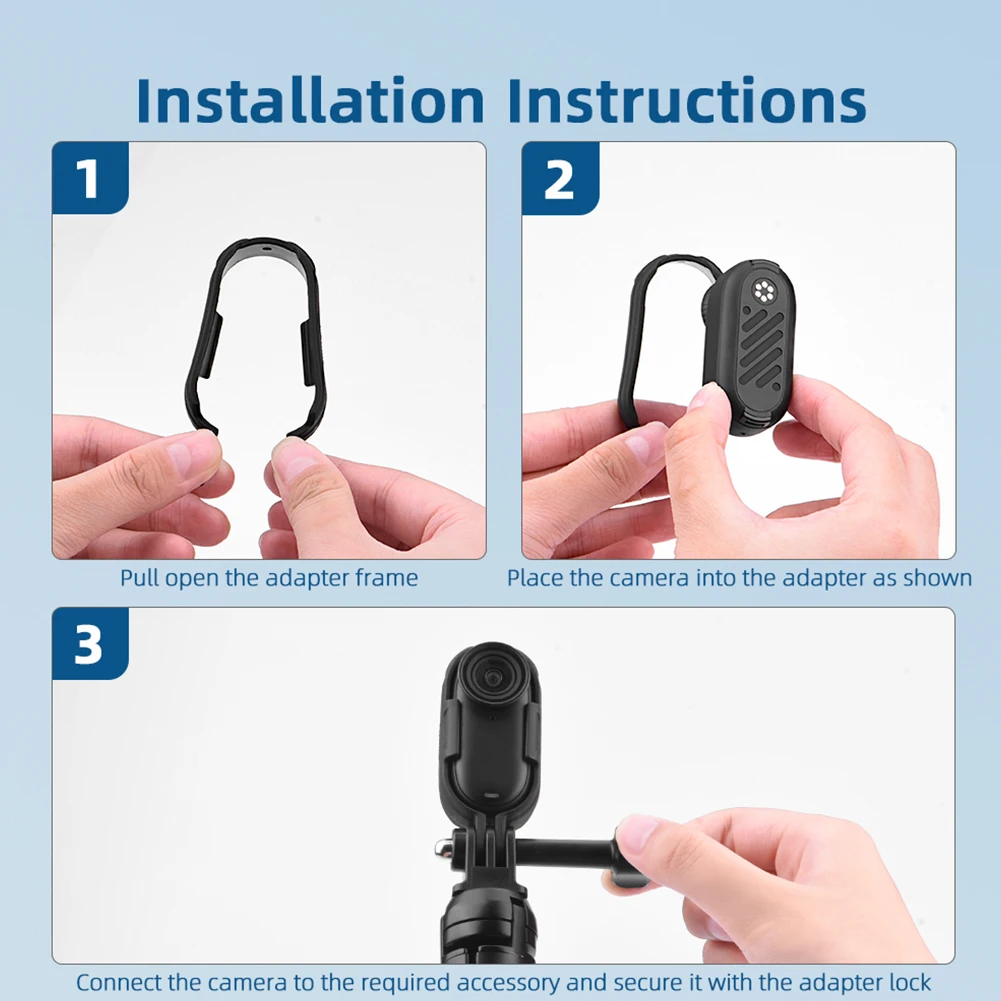 Installation Instructions

1

Pull open the adapter frame

2

Place the camera into the adapter as shown

3

Connect the camera to the required accessory and secure it with the adapter lock