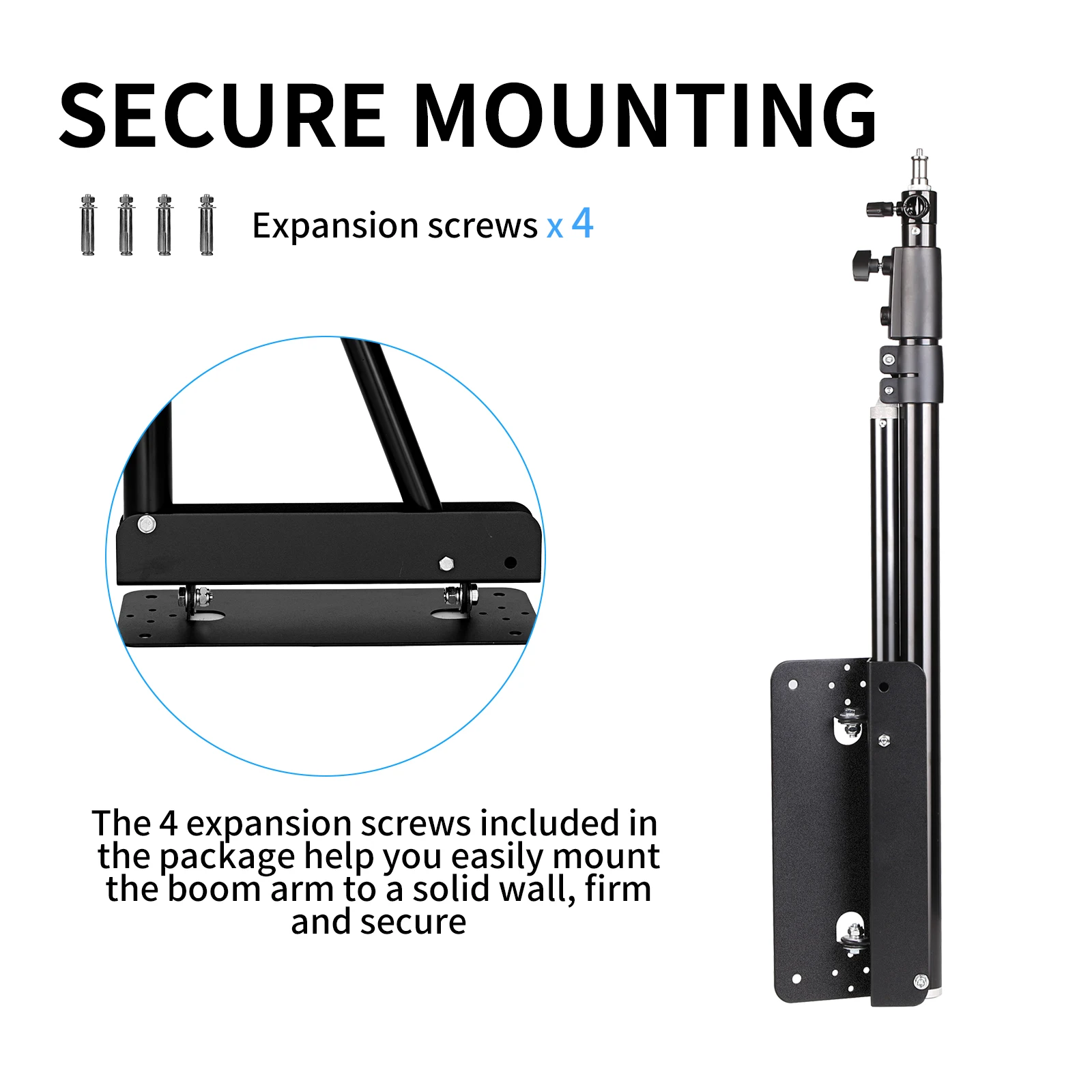 SECURE MOUNTING

Expansion screws x 4

The 4 expansion screws included in the package help you easily mount the boom arm to a solid wall, firm and secure