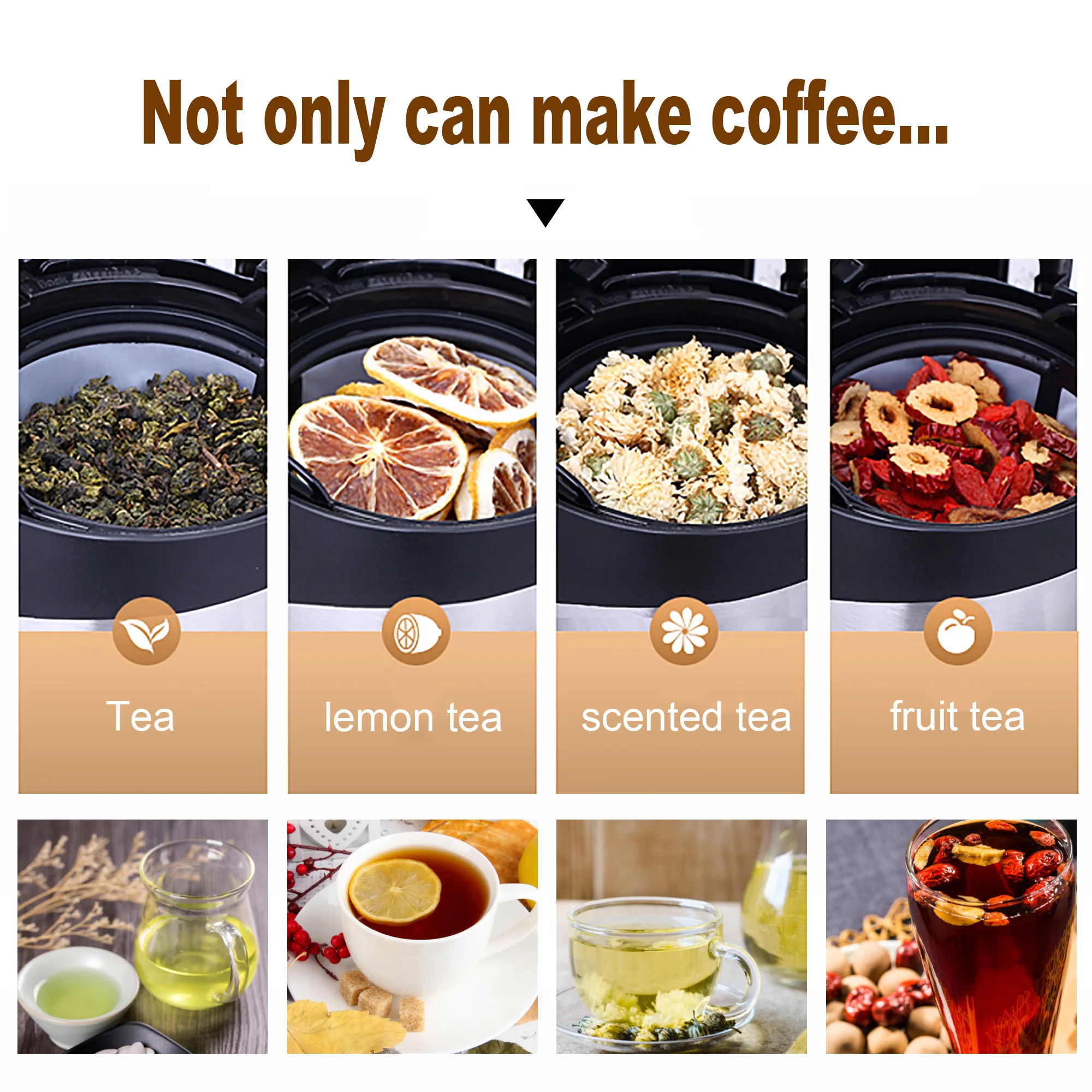 Not only can make coffee...

Tea

lemon tea

scented tea

fruit tea