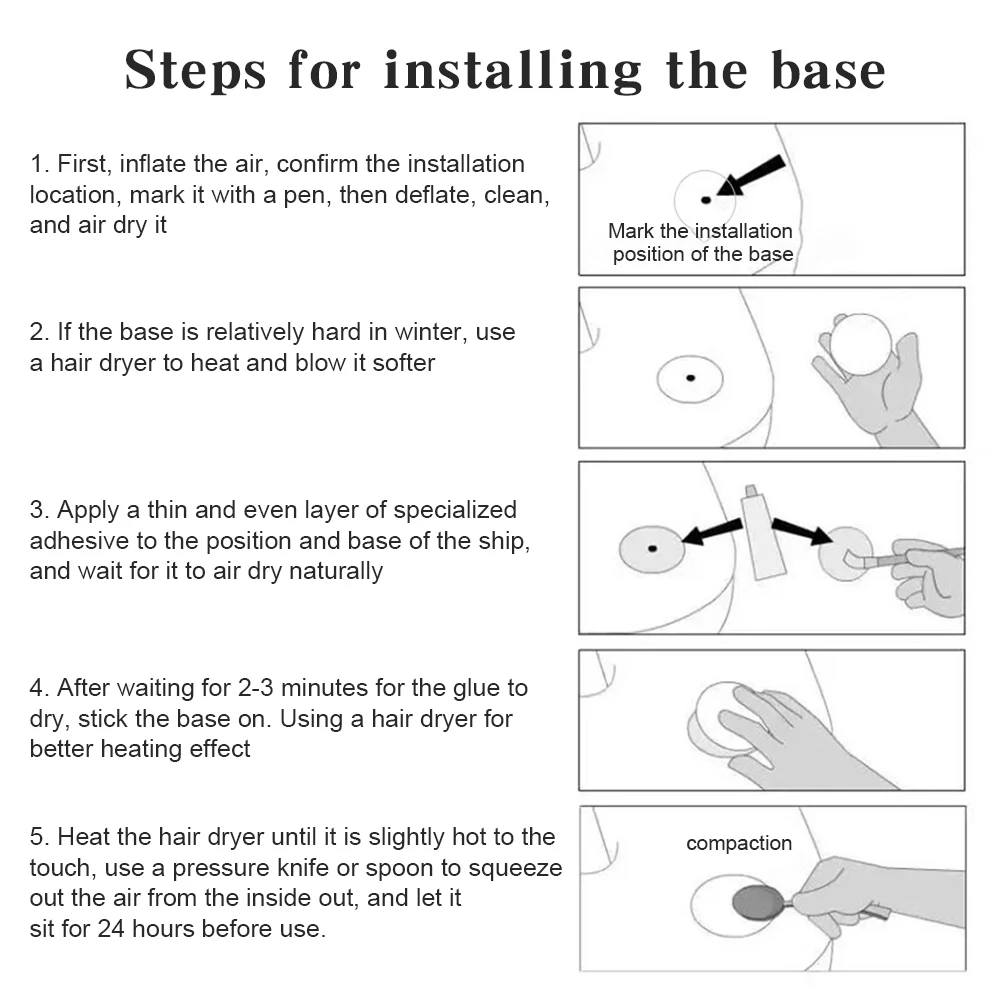 Steps for installing the base

1. First, inflate the air, confirm the installation location, mark it with a pen, then deflate, clean, and air dry it

Mark the installation position of the base

2. If the base is relatively hard in winter, use a hair dryer to heat and blow it softer

3. Apply a thin and even layer of specialized adhesive to the position and base of the ship, and wait for it to air dry naturally

4. After waiting for 2-3 minutes for the glue to dry, stick the base on. Using a hair dryer for better heating effect

5. Heat the hair dryer until it is slightly hot to the touch, use a pressure knife or spoon to squeeze out the air from the inside out, and let it sit for 24 hours before use.

compaction