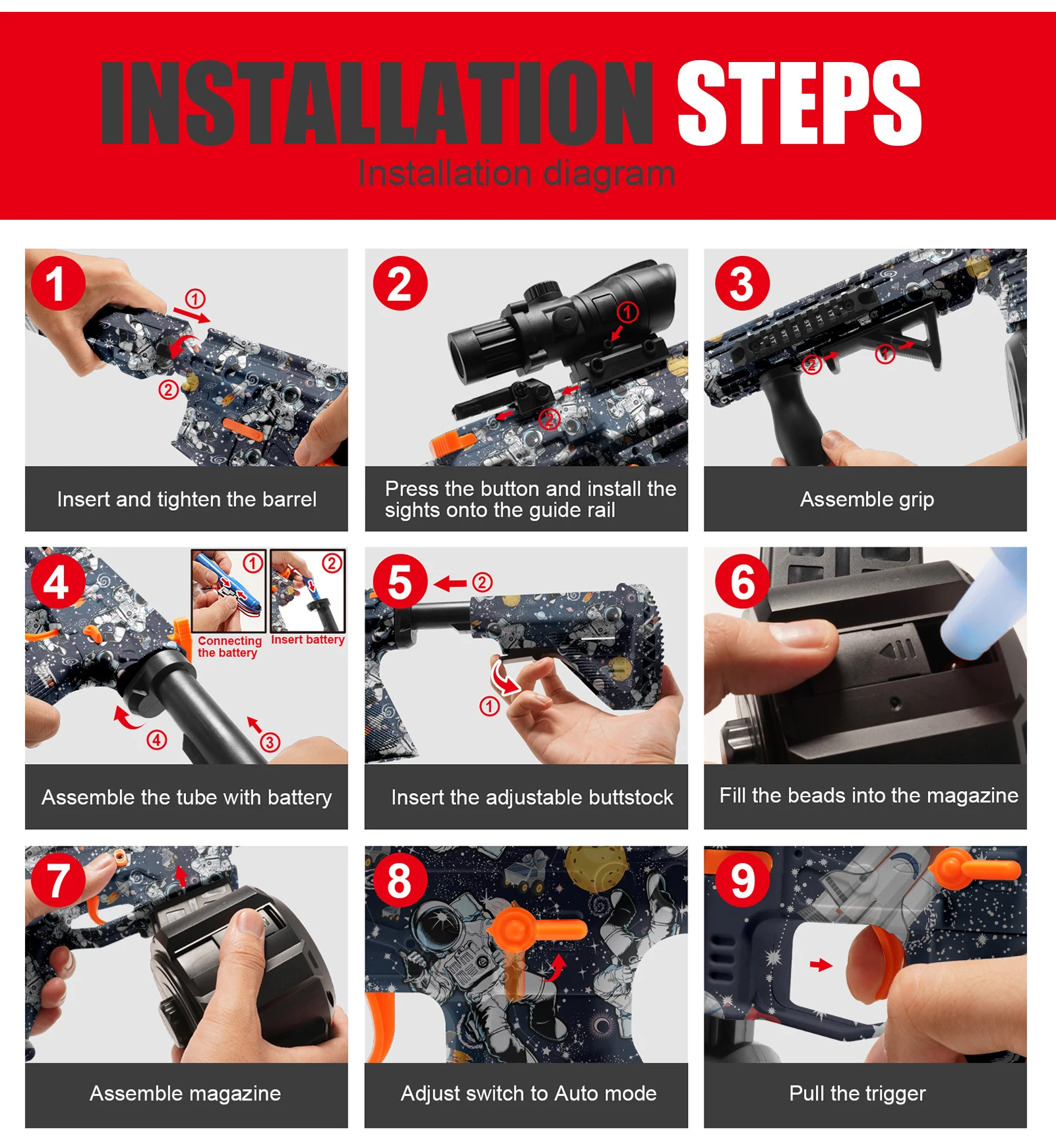 INSTALLATION STEPS
Installation diagram

1
①
②
Insert and tighten the barrel

2
①
②
Press the button and install the sights onto the guide rail

3
②
①
Assemble grip

4
①
②
Connecting the battery
Insert battery
④
③
Assemble the tube with battery

5
②
①
Insert the adjustable buttstock

6
Fill the beads into the magazine

7
Assemble magazine

8
Adjust switch to Auto mode

9
Pull the trigger