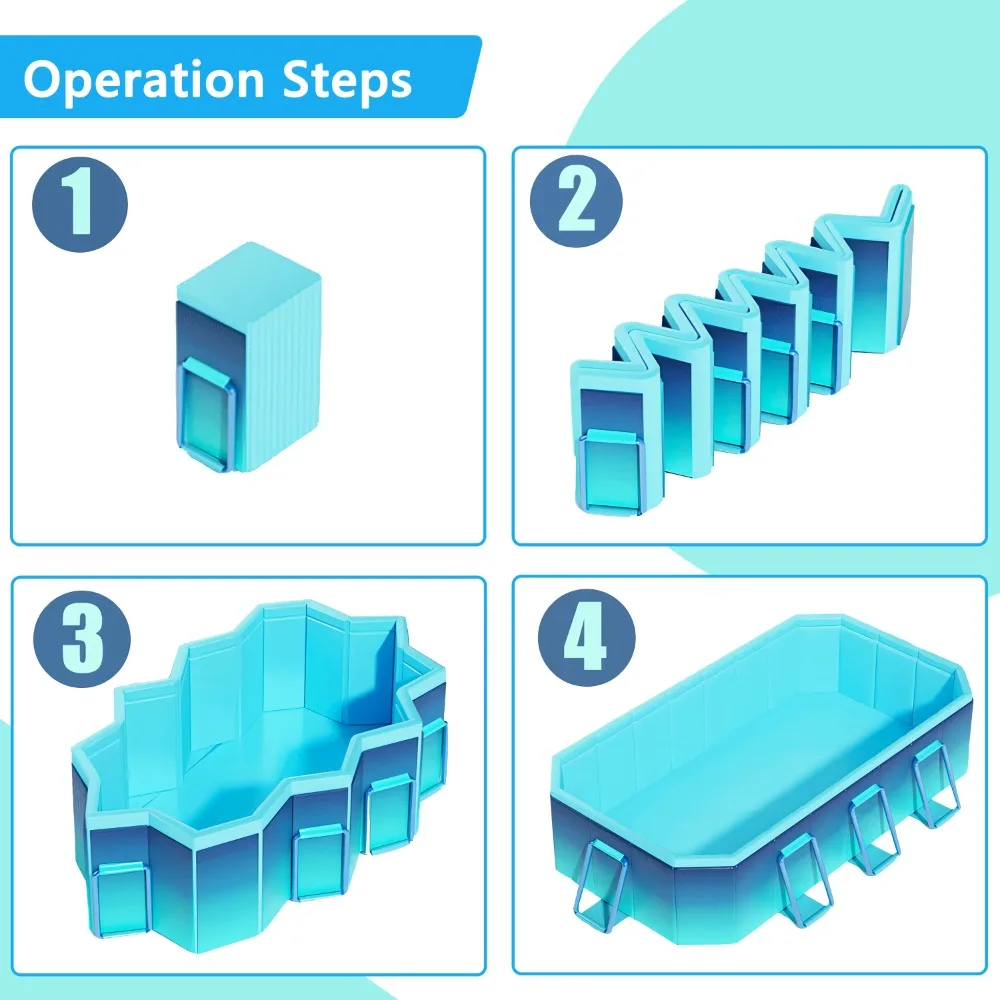 Operation Steps

1

2

3

4