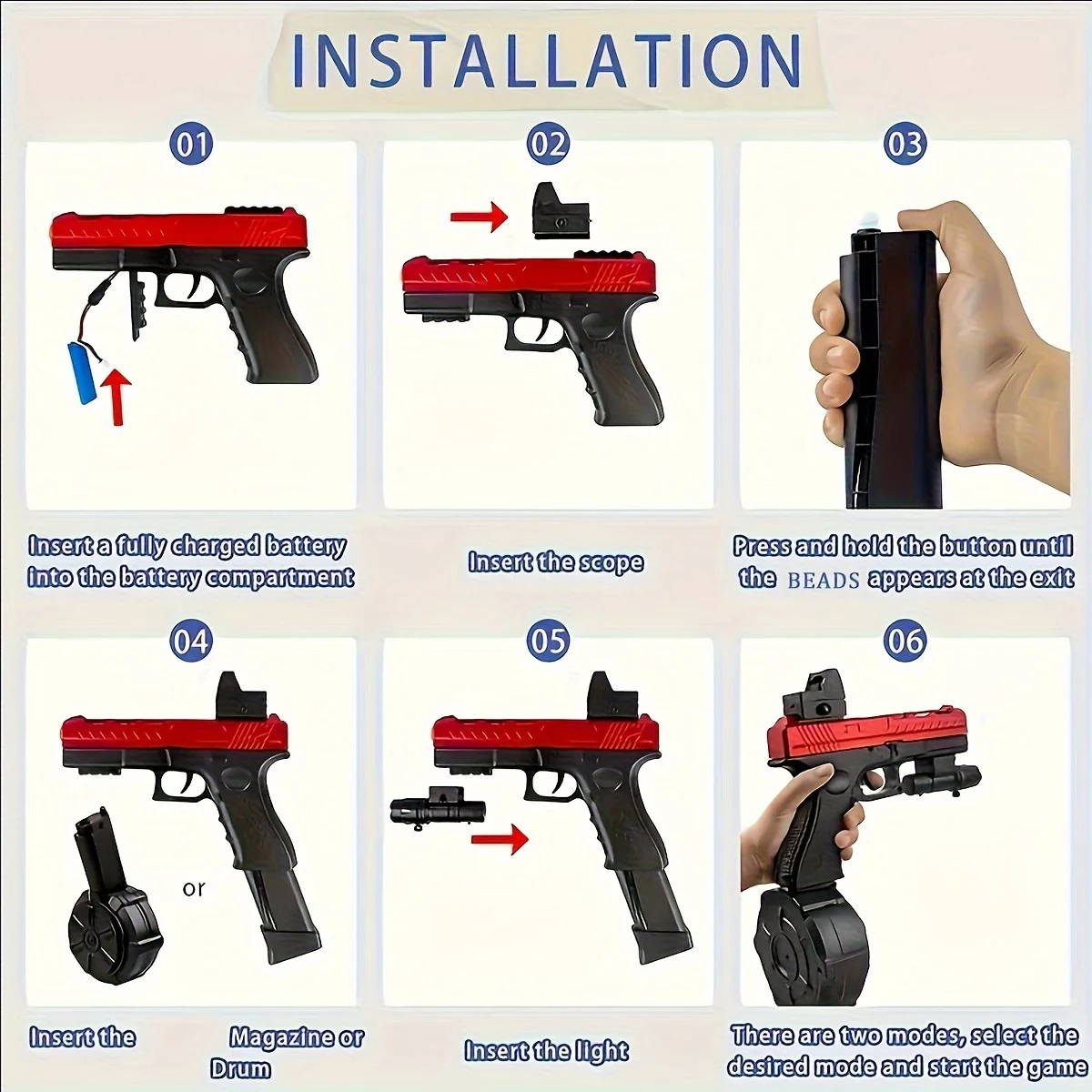 INSTALLATION

01

Insert a fully charged battery into the battery compartment

02

Insert the scope

03

Press and hold the button until the BEADS appears at the exit

04

or

Insert the Magazine or Drum

05

Insert the light

06

There are two modes, select the desired mode and start the game