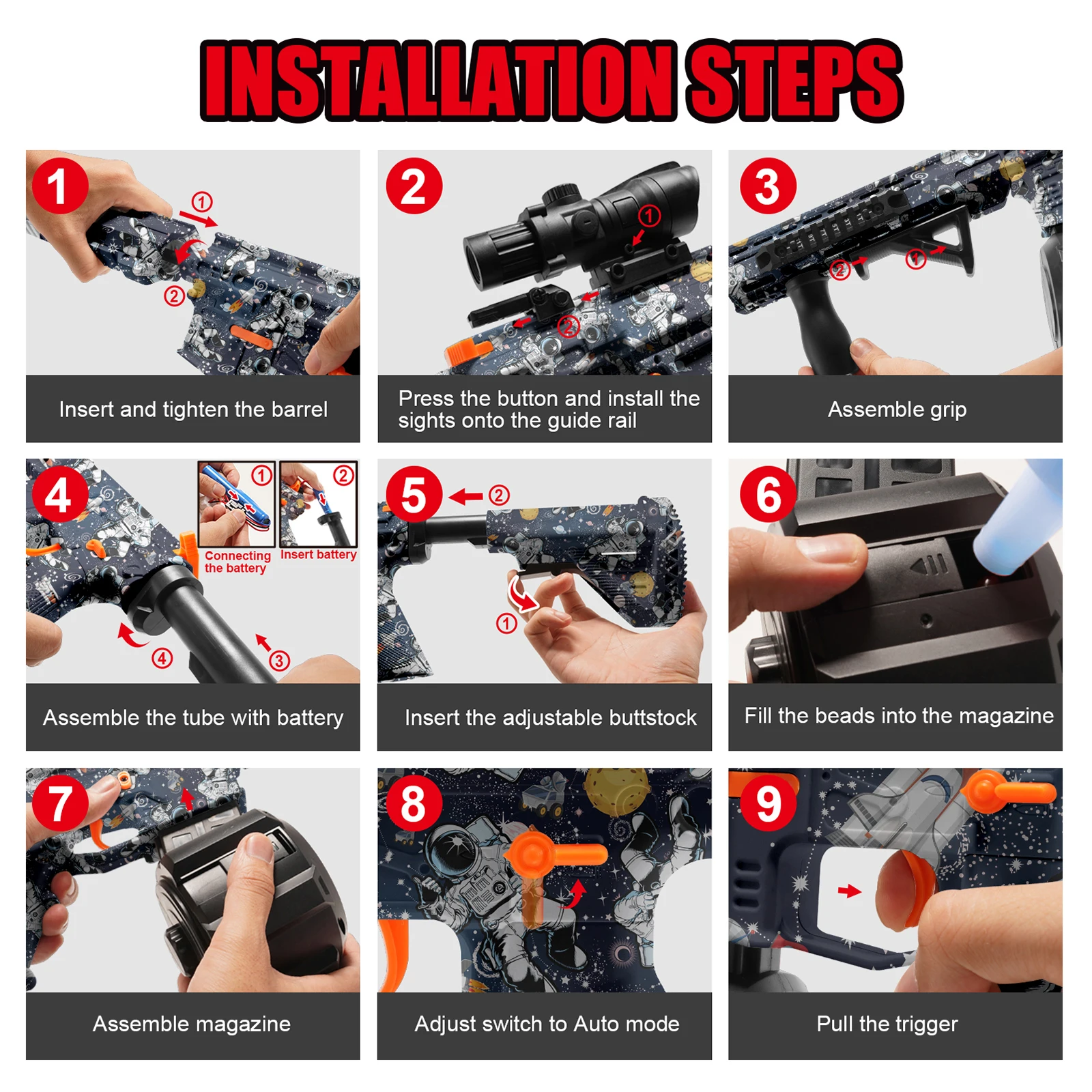 INSTALLATION STEPS

1
①
②
Insert and tighten the barrel

2
①
②
Press the button and install the sights onto the guide rail

3
②
①
Assemble grip

4
①
②
Connecting the battery
Insert battery
④
③
Assemble the tube with battery

5
②
①
Insert the adjustable buttstock

6
Fill the beads into the magazine

7
Assemble magazine

8
Adjust switch to Auto mode

9
Pull the trigger