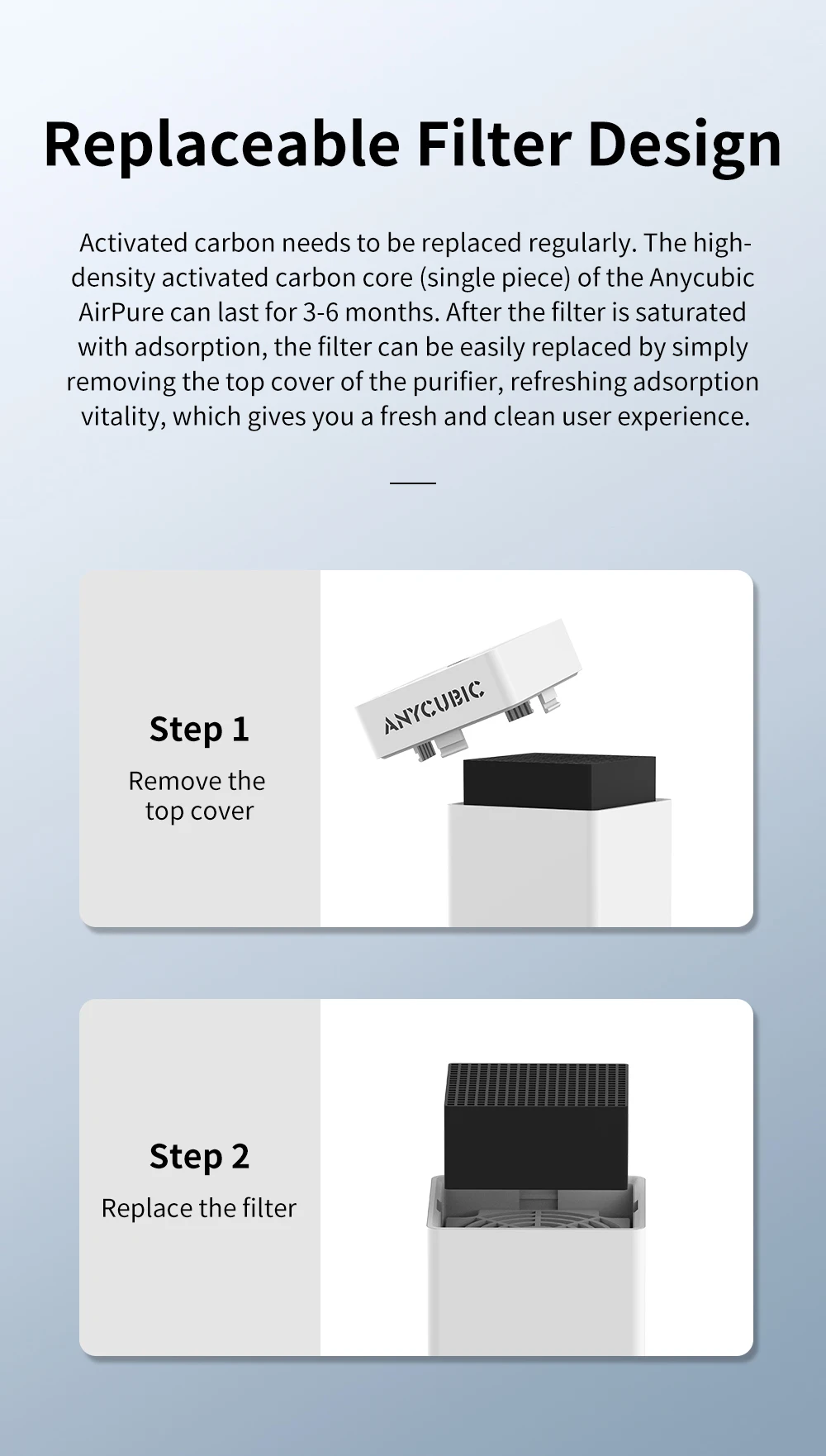 Replaceable Filter Design

Activated carbon needs to be replaced regularly. The high-density activated carbon core (single piece) of the Anycubic AirPure can last for 3-6 months. After the filter is saturated with adsorption, the filter can be easily replaced by simply removing the top cover of the purifier, refreshing adsorption vitality, which gives you a fresh and clean user experience.

Step 1
Remove the top cover

ANYCUBIC

Step 2
Replace the filter