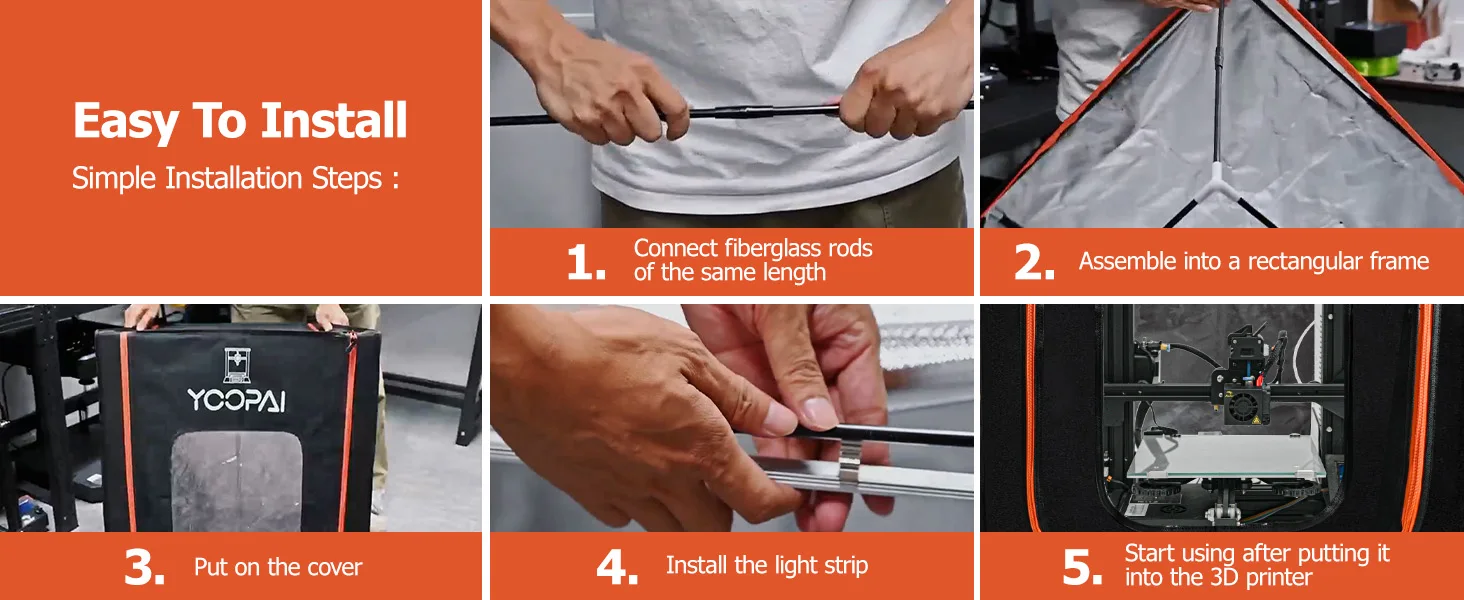 Easy To Install
Simple Installation Steps :

1. Connect fiberglass rods of the same length

2. Assemble into a rectangular frame

YOOPAI

3. Put on the cover

4. Install the light strip

5. Start using after putting it into the 3D printer