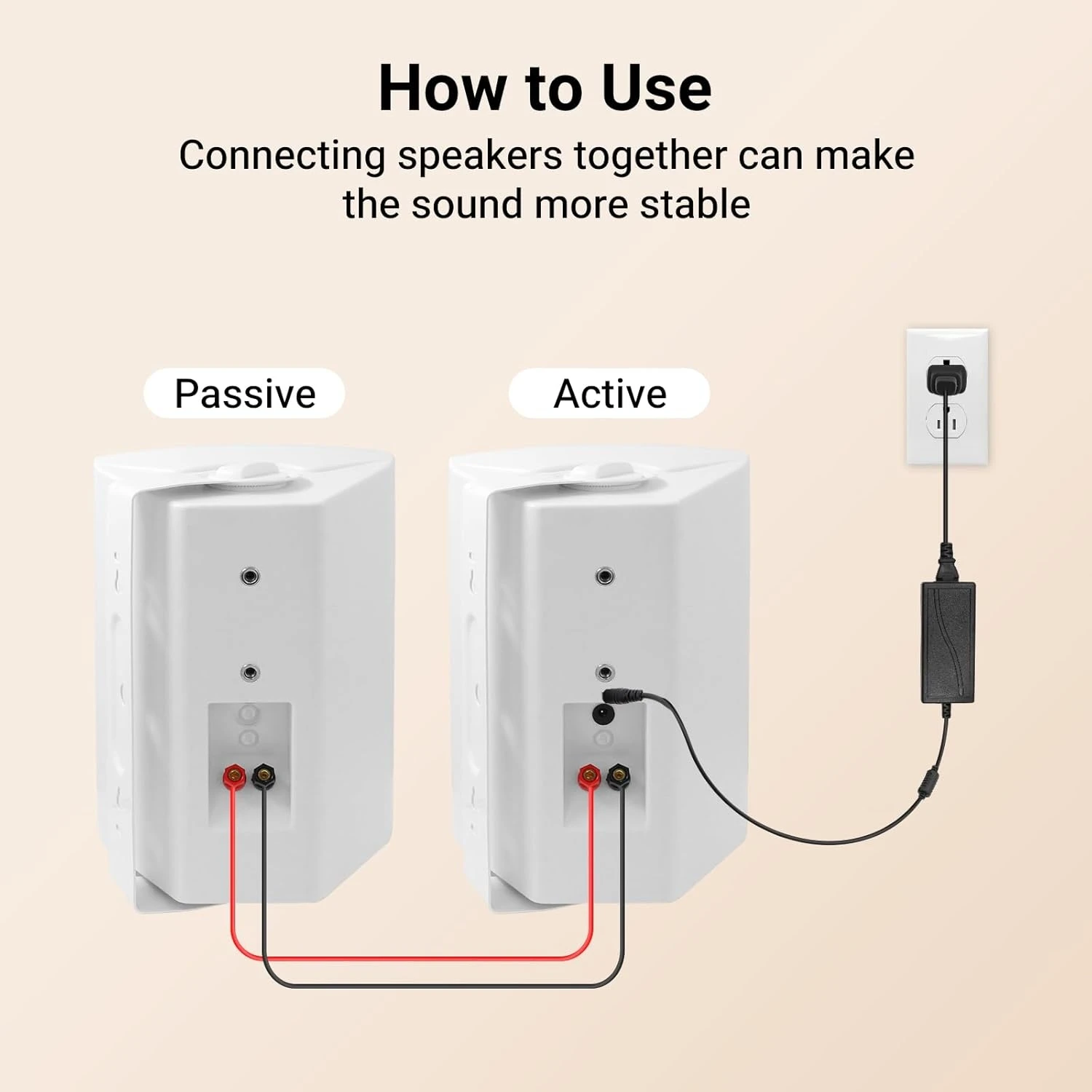 How to Use
Connecting speakers together can make the sound more stable

Passive

Active