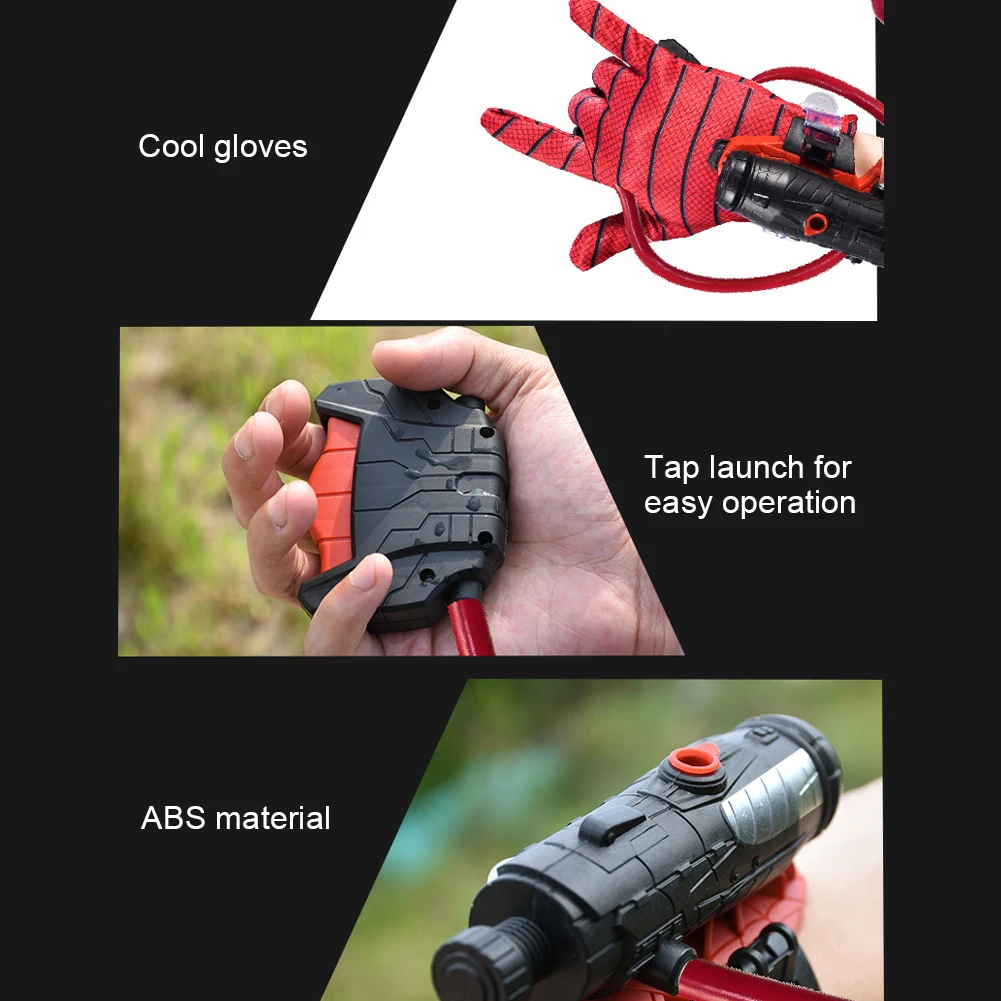 Cool gloves

Tap launch for easy operation

ABS material