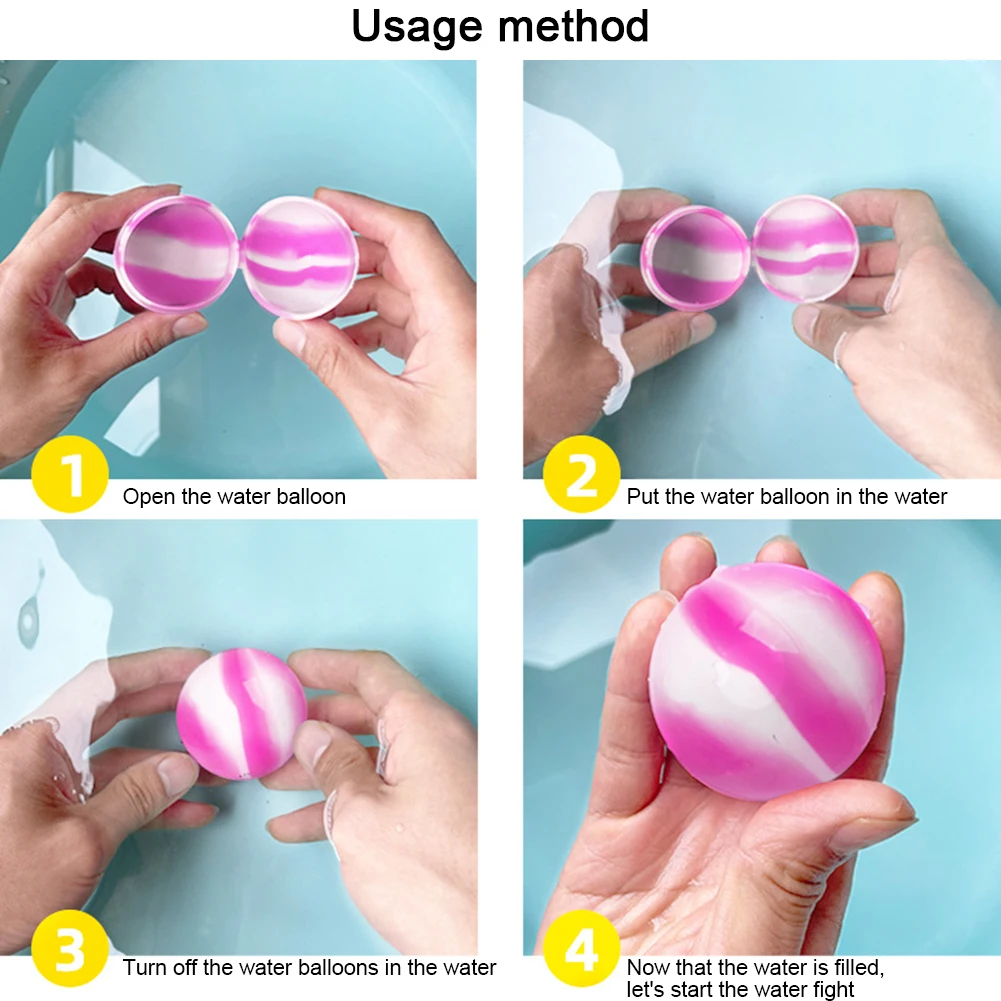 Usage method

1 Open the water balloon

2 Put the water balloon in the water

3 Turn off the water balloons in the water

4 Now that the water is filled, let's start the water fight