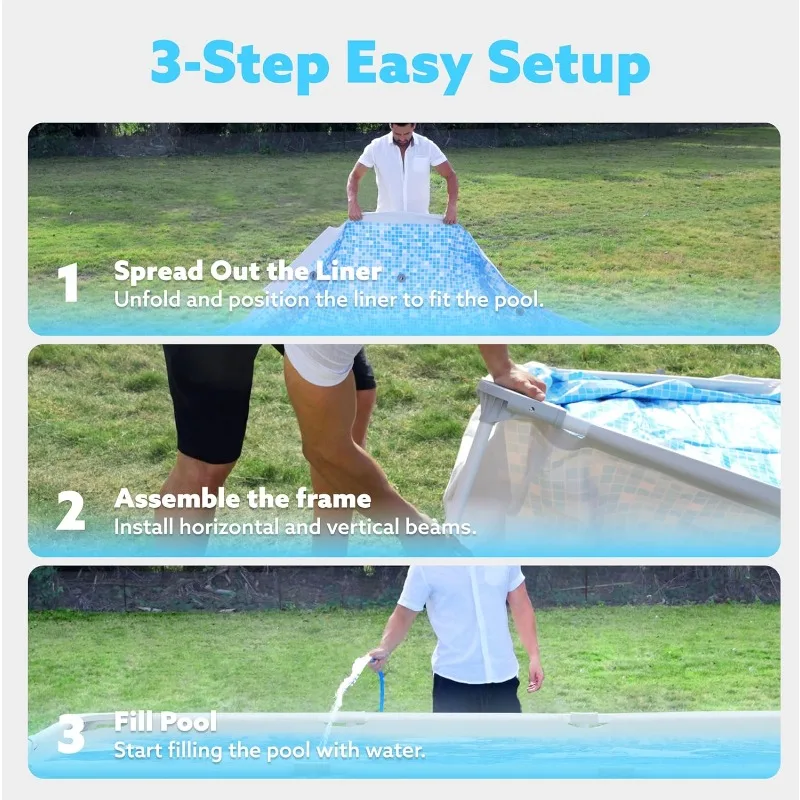 3-Step Easy Setup

1 Spread Out the Liner
Unfold and position the liner to fit the pool.

2 Assemble the frame
Install horizontal and vertical beams.

3 Fill Pool
Start filling the pool with water.