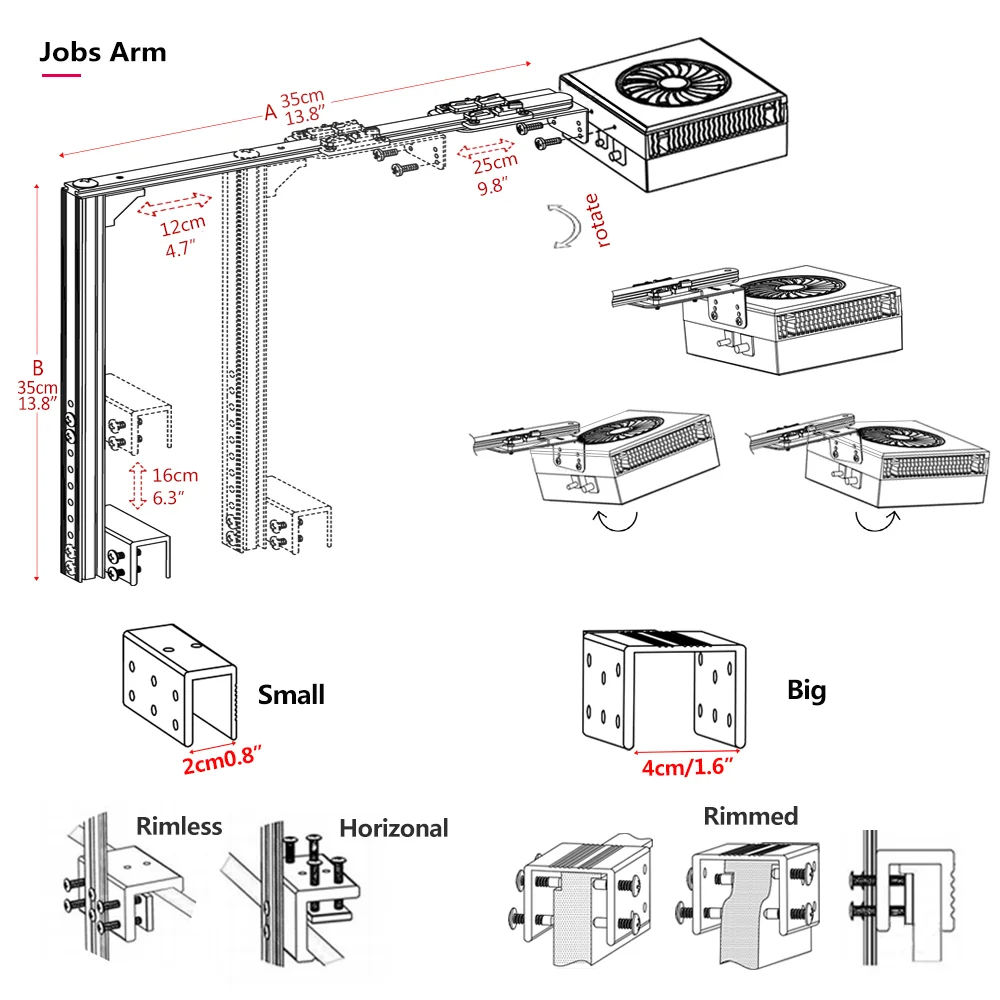 Jobs Arm

A 35cm 13.8″

25cm 9.8″

12cm 4.7″

rotate

B 35cm 13.8″

16cm 6.3″

Small

2cm0.8″

Big

4cm/1.6″

Rimless

Horizonal

Rimmed