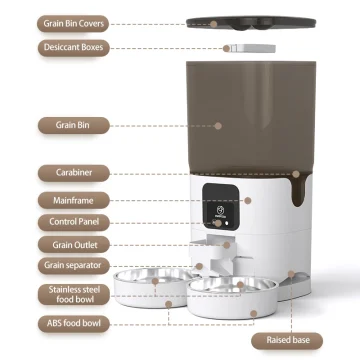 Grain Bin Covers
Desiccant Boxes
Grain Bin
Carabiner
Mainframe
Control Panel
Grain Outlet
Grain separator
Stainless steel food bowl
ABS food bowl
Raised base