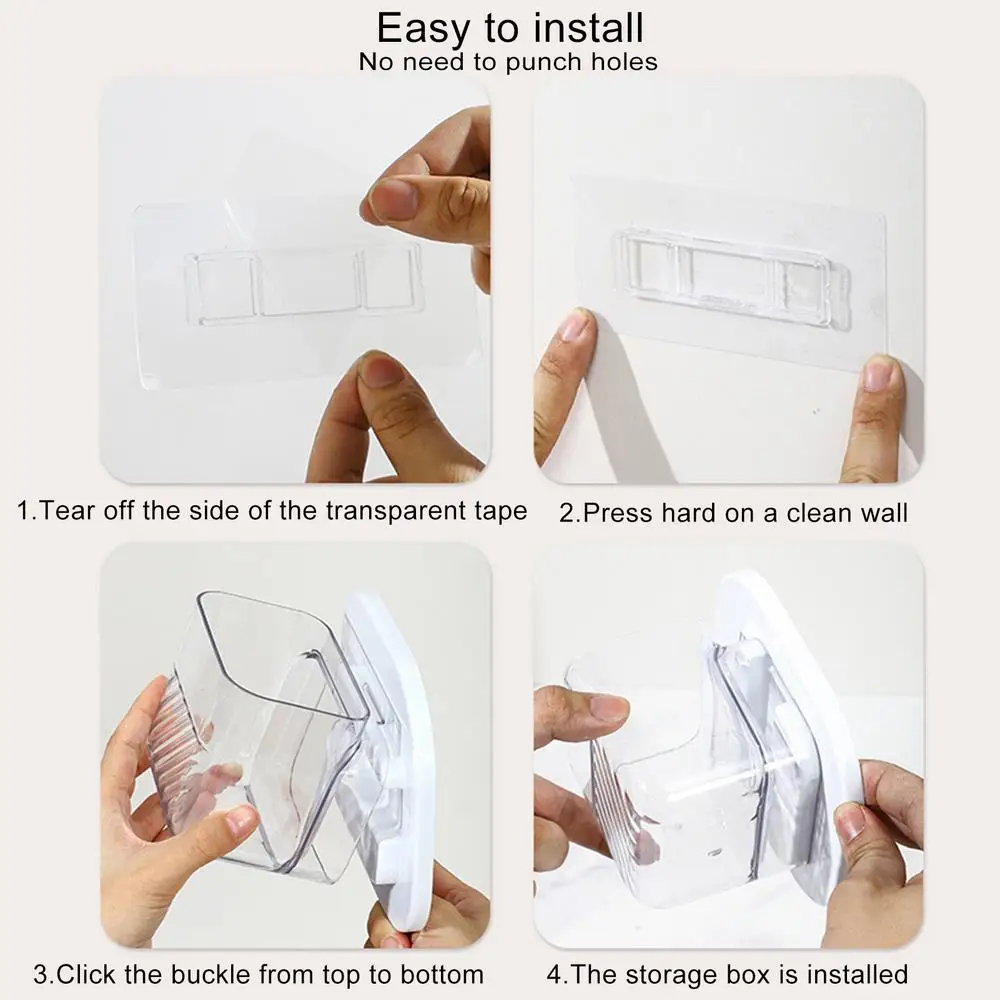 Easy to install
No need to punch holes

1.Tear off the side of the transparent tape

2.Press hard on a clean wall

3.Click the buckle from top to bottom

4.The storage box is installed