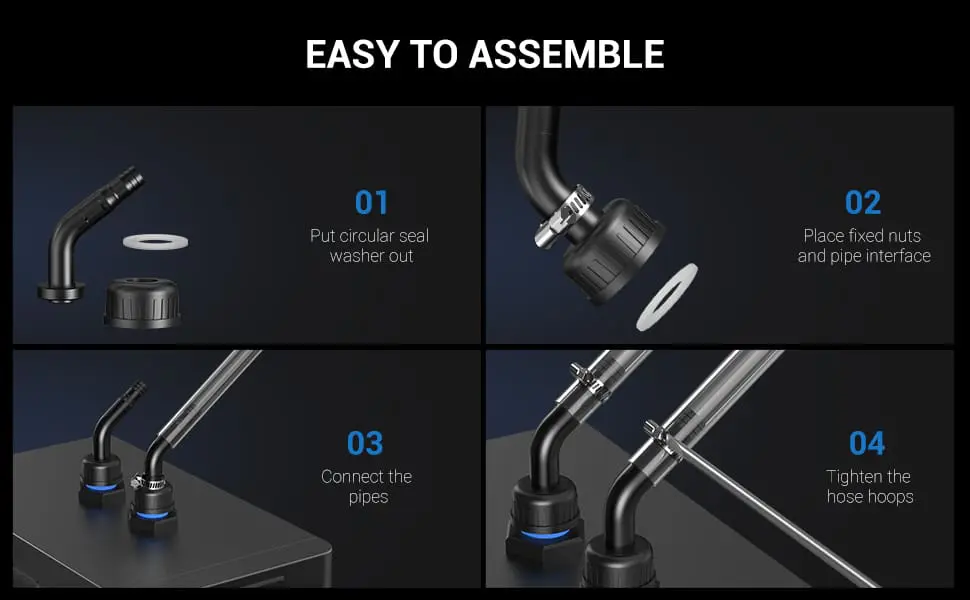 EASY TO ASSEMBLE

01
Put circular seal washer out

02
Place fixed nuts and pipe interface

03
Connect the pipes

04
Tighten the hose hoops